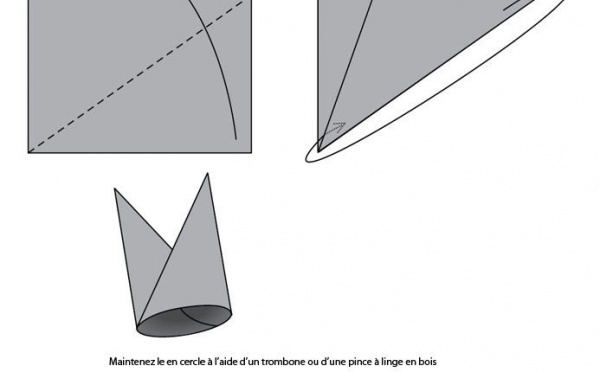 Maintenez le en cercle à l'aide d'un trombone ou d'une pince à linge en bois